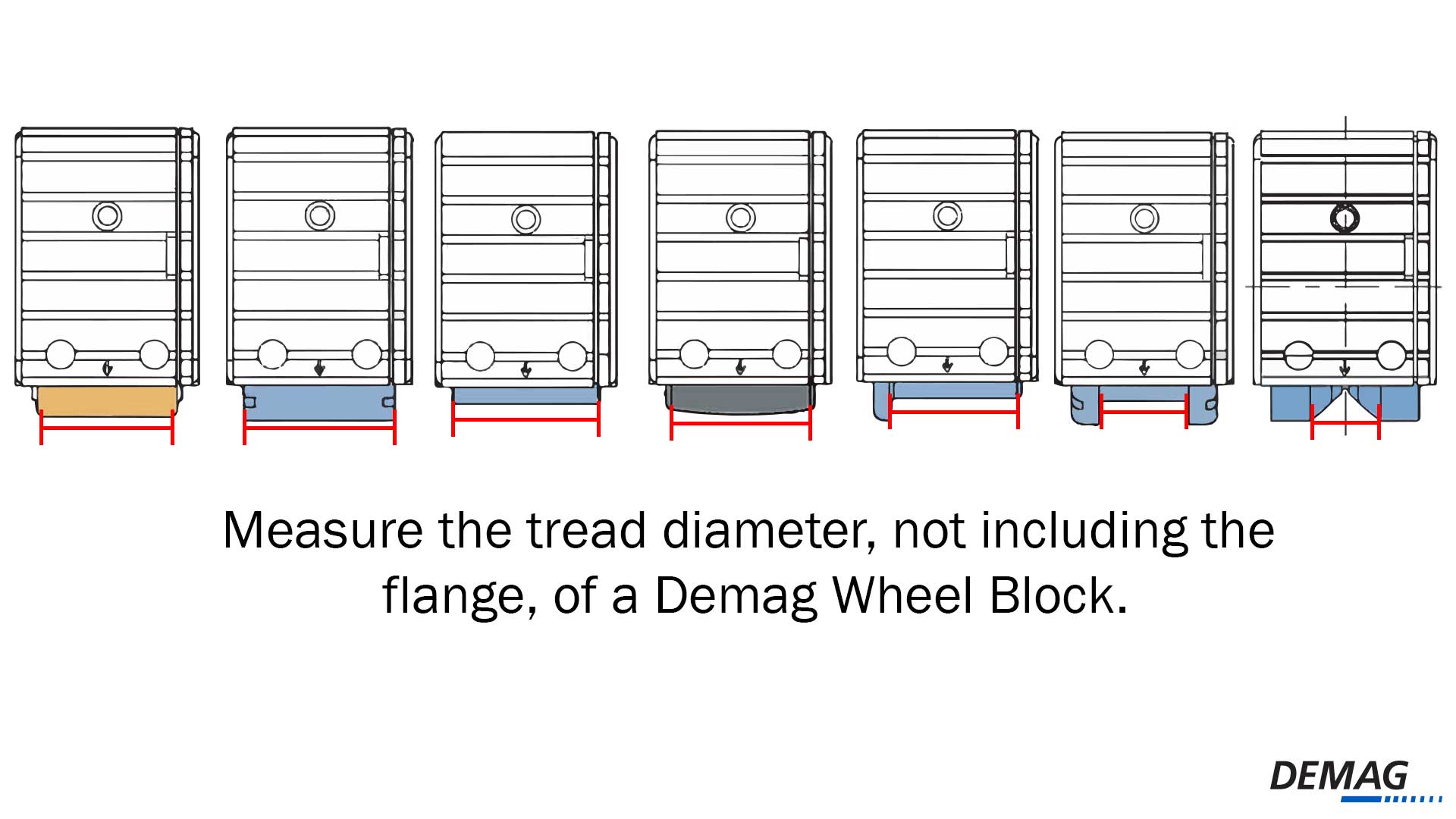 Measure the tread diameter, not including the flange, of a Demag Wheel Block.

DEMAG